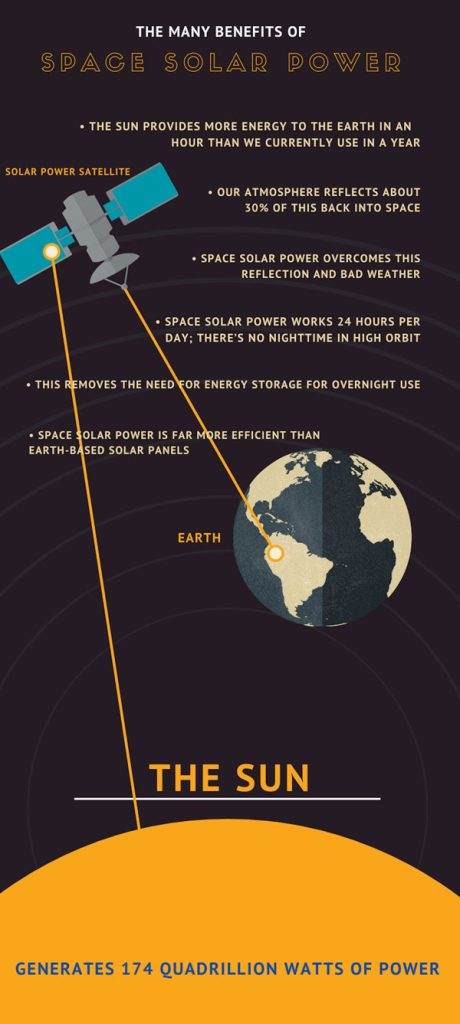 THE MANY BENEFITS OF

SPACE SOLAR POWER

• THE SUN PROVIDES MORE ENERGY TO THE EARTH IN AN HOUR THAN WE CURRENTLY USE IN A YEAR

SOLAR POWER SATELLITE

• OUR ATMOSPHERE REFLECTS ABOUT 30% OF THIS BACK INTO SPACE

• SPACE SOLAR POWER OVERCOMES THIS REFLECTION AND BAD WEATHER

• SPACE SOLAR POWER WORKS 24 HOURS PER DAY; THERE'S NO NIGHTTIME IN HIGH ORBIT

• THIS REMOVES THE NEED FOR ENERGY STORAGE FOR OVERNIGHT USE

• SPACE SOLAR POWER IS FAR MORE EFFICIENT THAN EARTH-BASED SOLAR PANELS

EARTH

THE SUN

GENERATES 174 QUADRILLION WATTS OF POWER